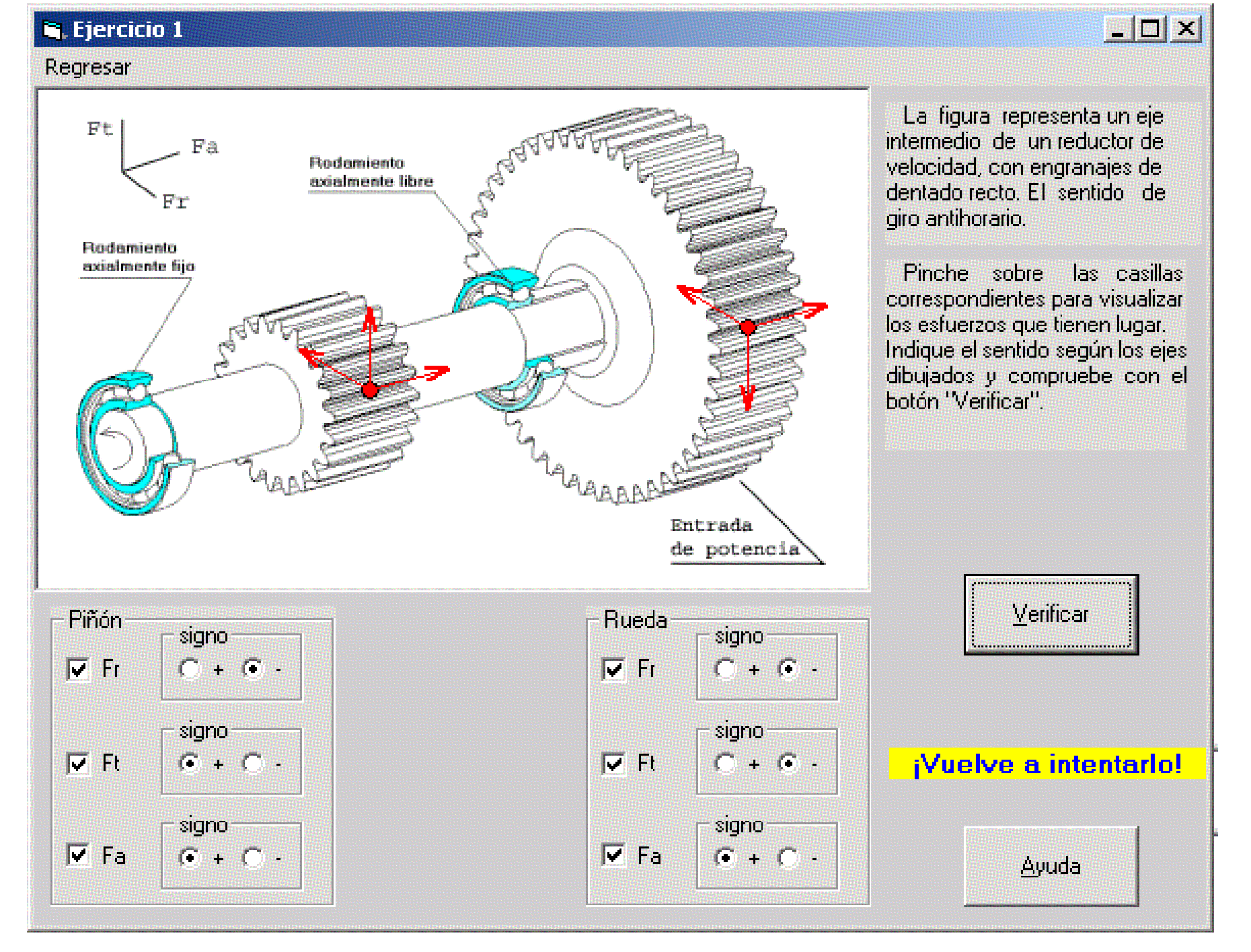 Ejercicio 1

Regresar

Ft
Fa
Fr

Rodamiento axialmente libre

Rodamiento axialmente fijo

Entrada de potencia

La figura representa un eje intermedio de un reductor de velocidad, con engranajes de dentado recto. El sentido de giro antihorario.

Pinche sobre las casillas correspondientes para visualizar los esfuerzos que tienen lugar. Indique el sentido según los ejes dibujados y compruebe con el botón "Verificar".

Piñón
Fr signo + -
Ft signo + -
Fa signo + -

Rueda
Fr signo + -
Ft signo + -
Fa signo + -

Verificar

¡Vuelve a intentarlo!

Ayuda