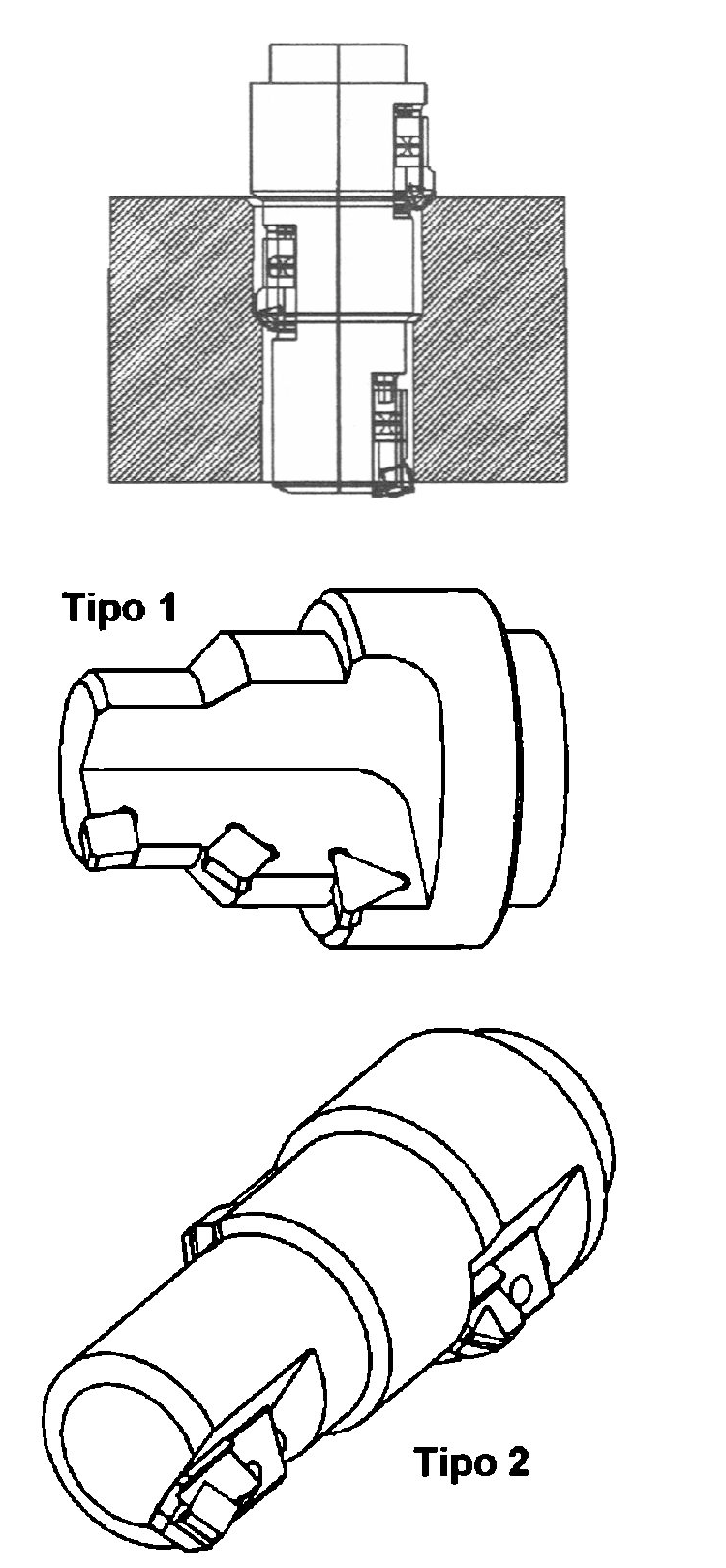 Tipo 1

Tipo 2