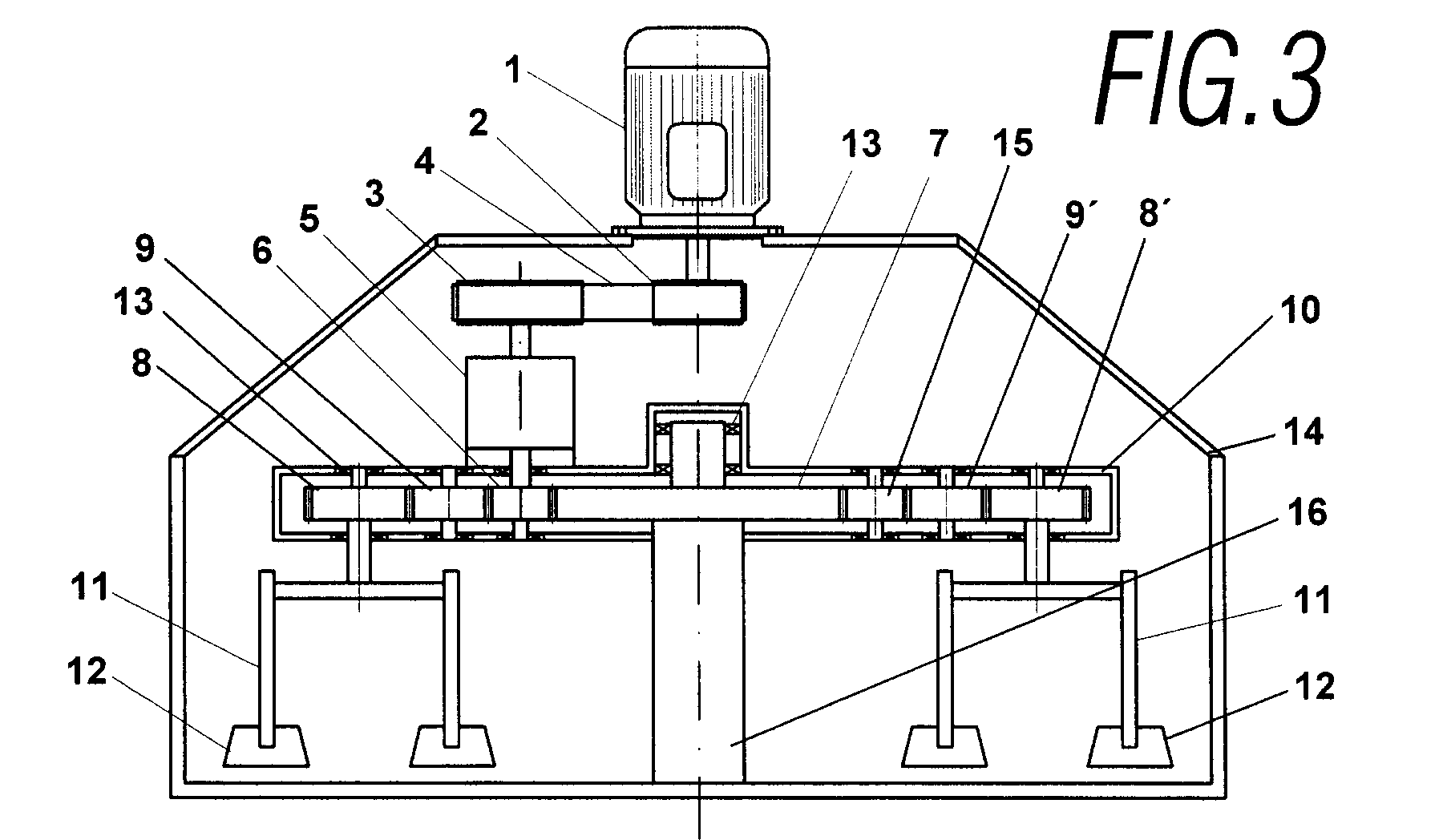 FIG.3

1
2
4
3
5
6
9
13
8
13
7
15
9´
8´
10
14
16
11
11
12
12